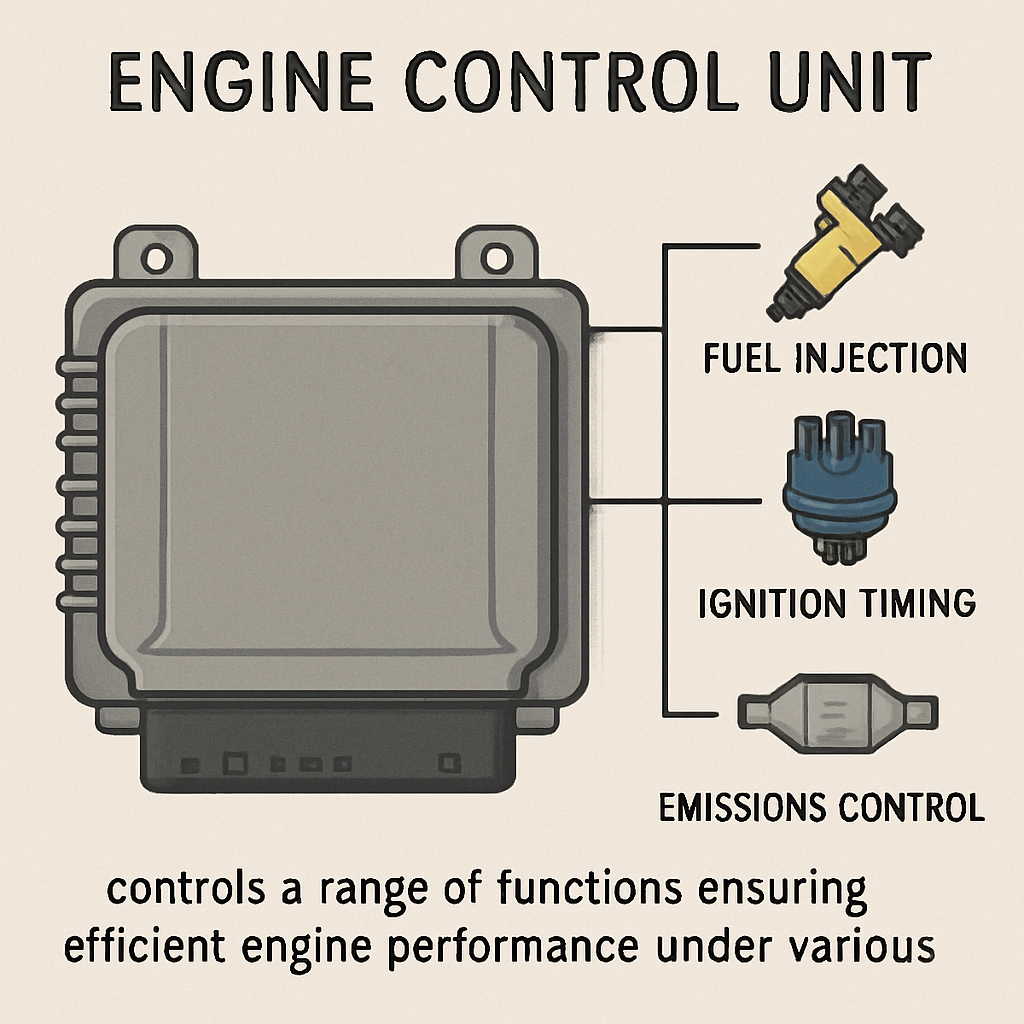 ENGINE CONTROL UNIT

FUEL INJECTION

IGNITION TIMING

EMISSIONS CONTROL

controls a range of functions ensuring efficient engine performance under various